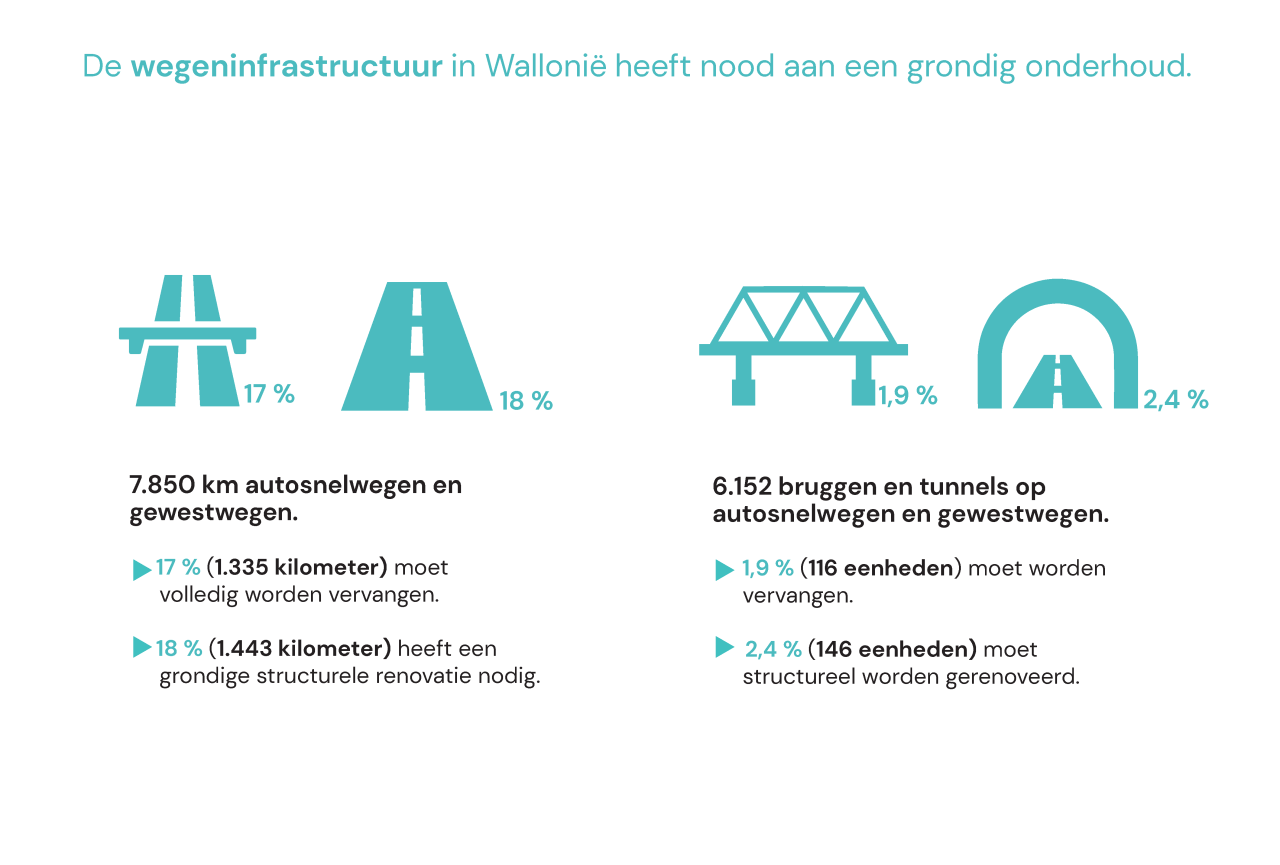 De wegeninfrastructuur in Wallonië heeft nood aan een grondig onderhoud.

17 %

18 %

7.850 km autosnelwegen en gewestwegen.

17 % (1.335 kilometer) moet volledig worden vervangen.

18 % (1.443 kilometer) heeft een grondige structurele renovatie nodig.

1,9 %

2,4 %

6.152 bruggen en tunnels op autosnelwegen en gewestwegen.

1,9 % (116 eenheden) moet worden vervangen.

2,4 % (146 eenheden) moet structureel worden gerenoveerd.