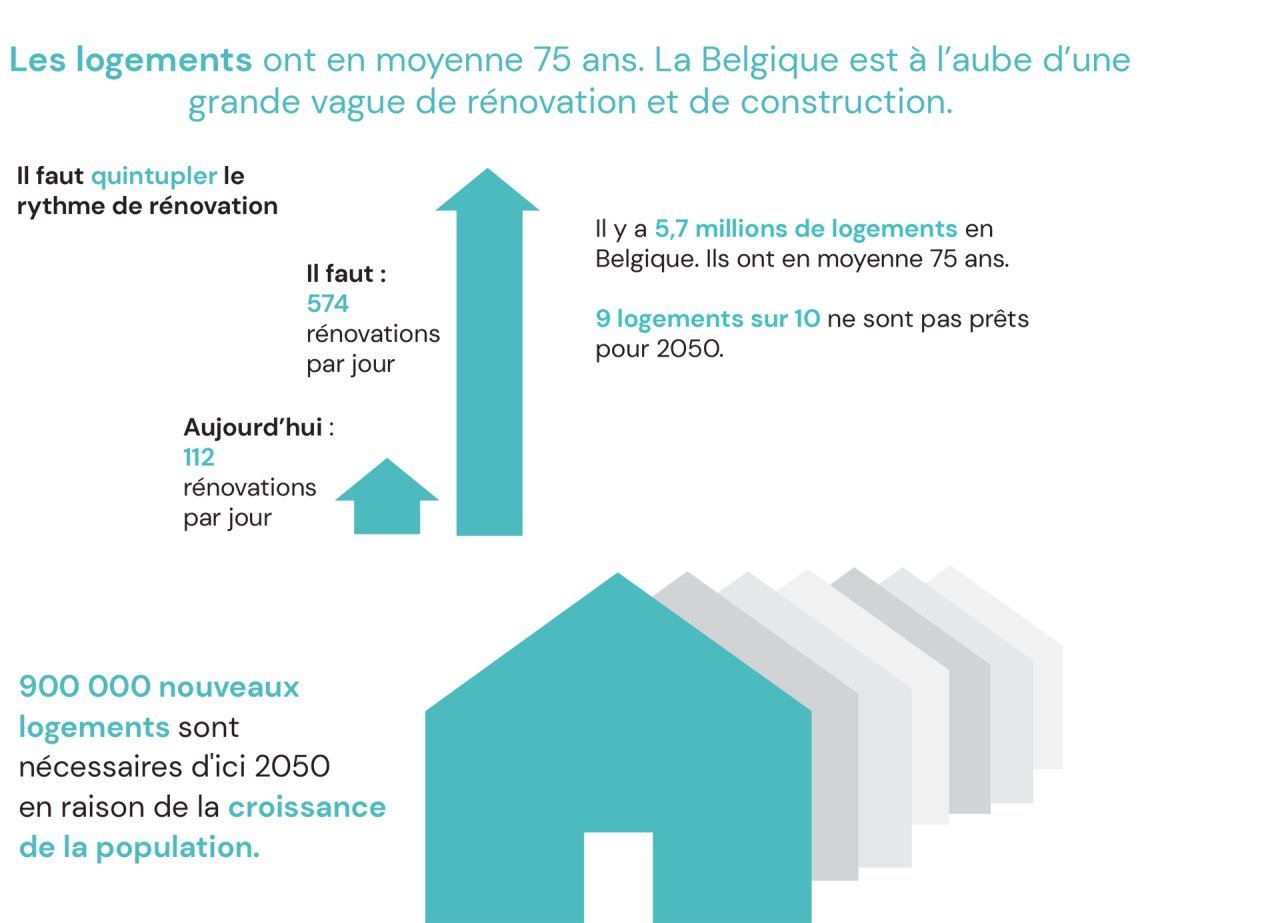 Les logements ont en moyenne 75 ans. La Belgique est à l'aube d'une grande vague de rénovation et de construction.

Il faut quintupler le rythme de rénovation

Il faut : 574 rénovations par jour

Aujourd'hui : 112 rénovations par jour

Il y a 5,7 millions de logements en Belgique. Ils ont en moyenne 75 ans.

9 logements sur 10 ne sont pas prêts pour 2050.

900 000 nouveaux logements sont nécessaires d'ici 2050 en raison de la croissance de la population.